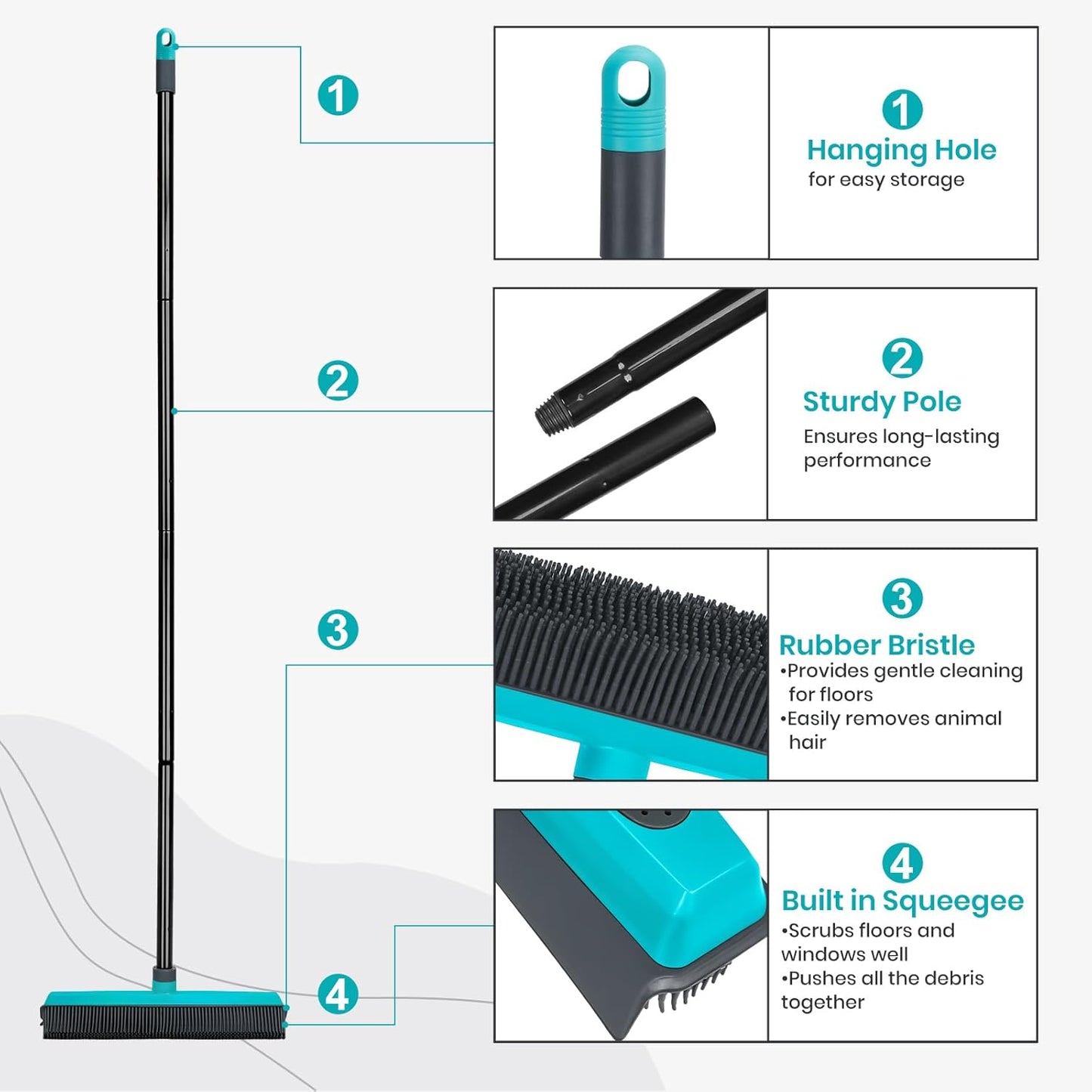 1

2

3

4

1
Hanging Hole
for easy storage

2
Sturdy Pole
Ensures long-lasting performance

3
Rubber Bristle
•Provides gentle cleaning for floors
•Easily removes animal hair

4
Built in Squeegee
•Scrubs floors and windows well
•Pushes all the debris together