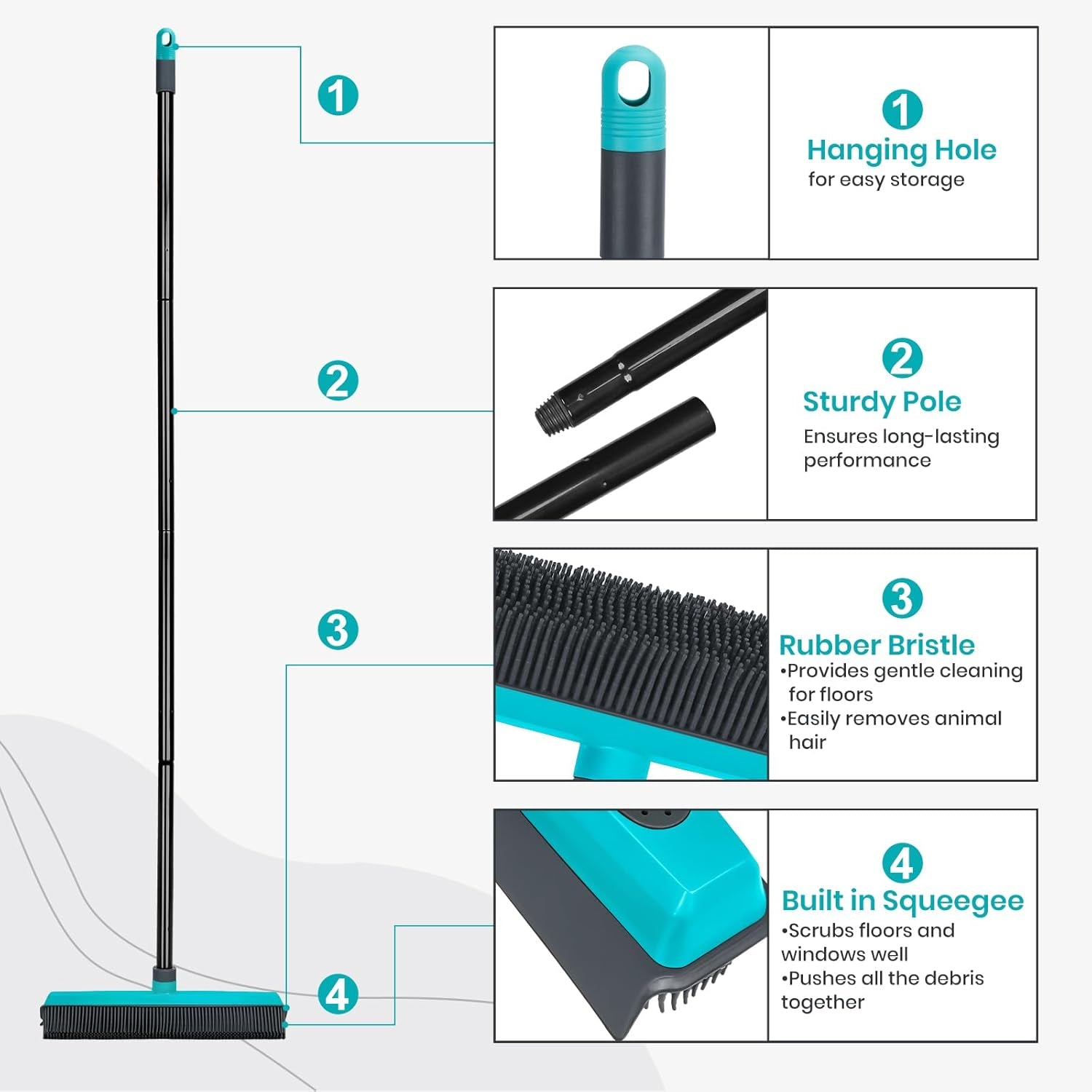 1

2

3

4

1
Hanging Hole
for easy storage

2
Sturdy Pole
Ensures long-lasting performance

3
Rubber Bristle
•Provides gentle cleaning for floors
•Easily removes animal hair

4
Built in Squeegee
•Scrubs floors and windows well
•Pushes all the debris together