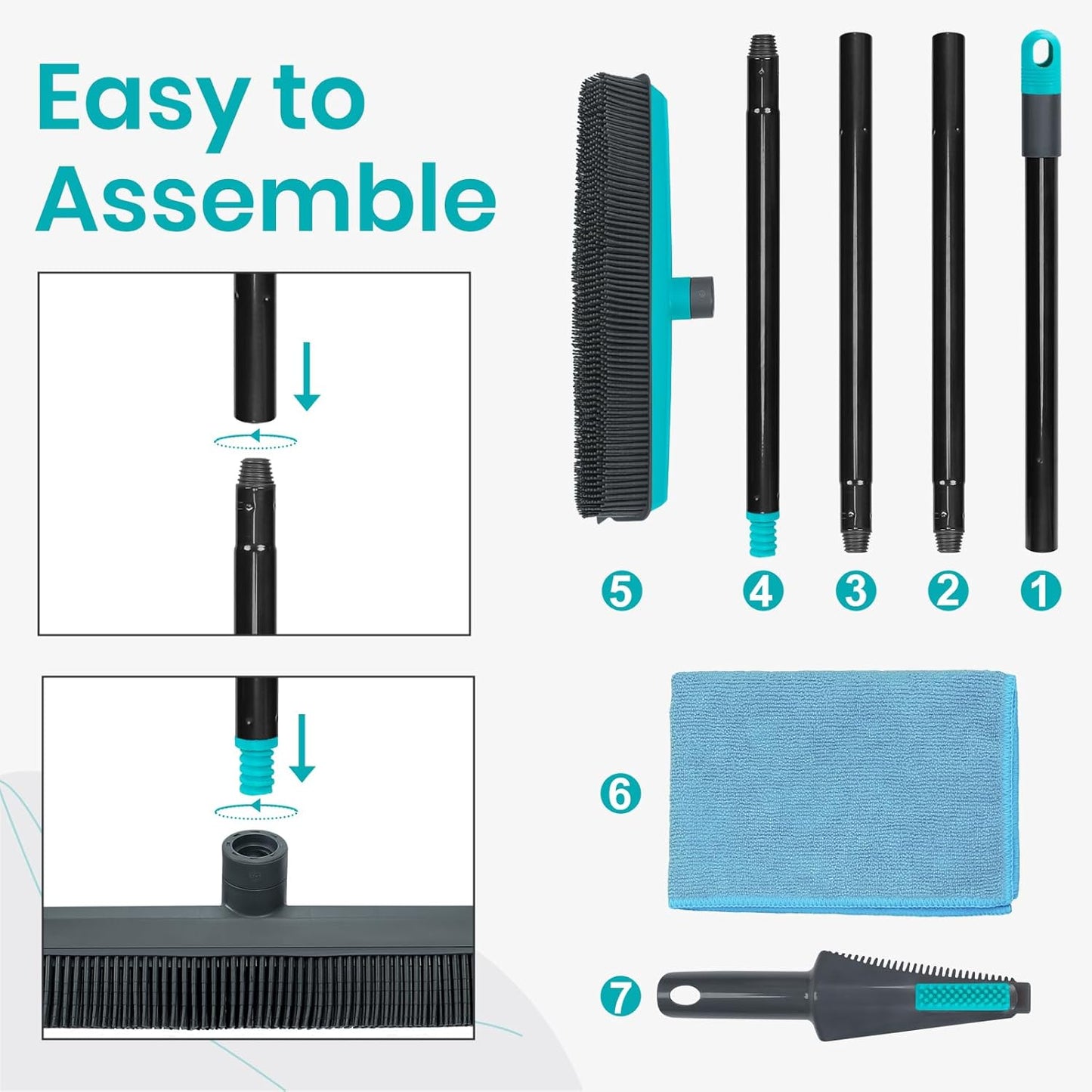 Easy to Assemble

5

4

3

2

1

6

7