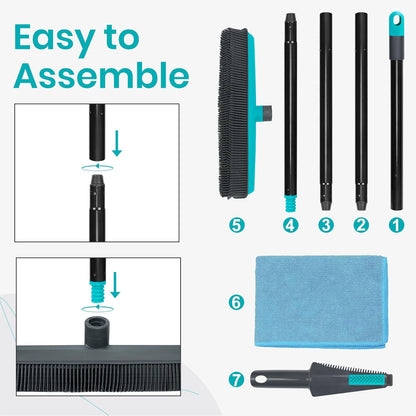 Easy to Assemble

5 4 3 2 1

6

7